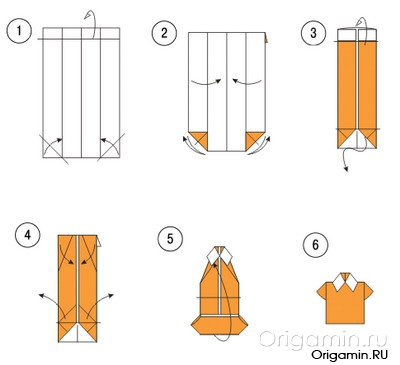 1

2

3

4

5

6

Origamin.ru

Origamin.RU