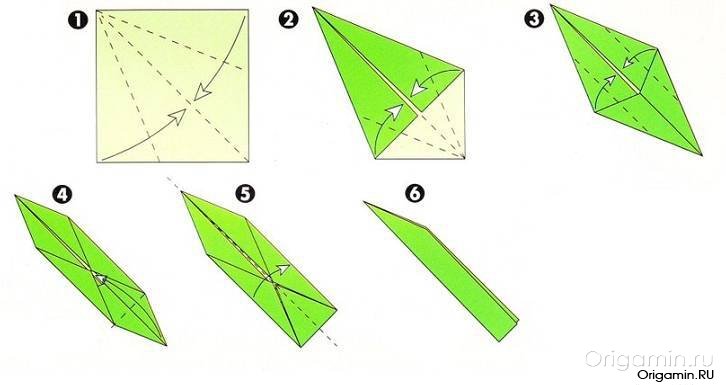 1
2
3
4
5
6
Origamin.ru
Origamin.RU