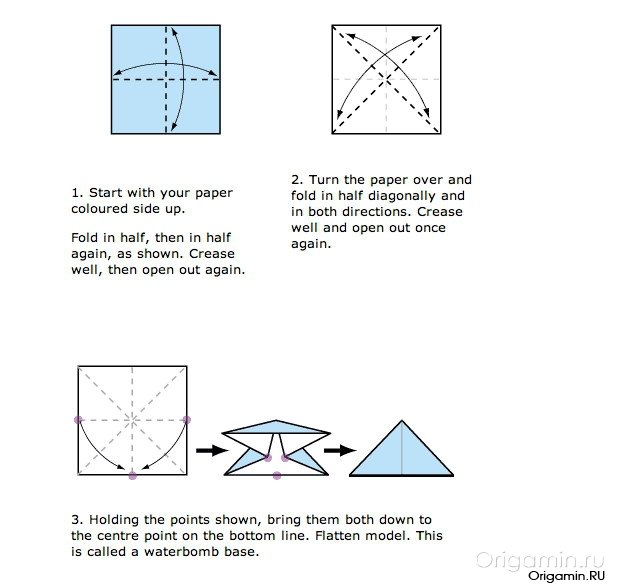 1. Start with your paper coloured side up.

Fold in half, then in half again, as shown. Crease well, then open out again.

2. Turn the paper over and fold in half diagonally and in both directions. Crease well and open out once again.

3. Holding the points shown, bring them both down to the centre point on the bottom line. Flatten model. This is called a waterbomb base.

Origamin.ru
Origamin.RU